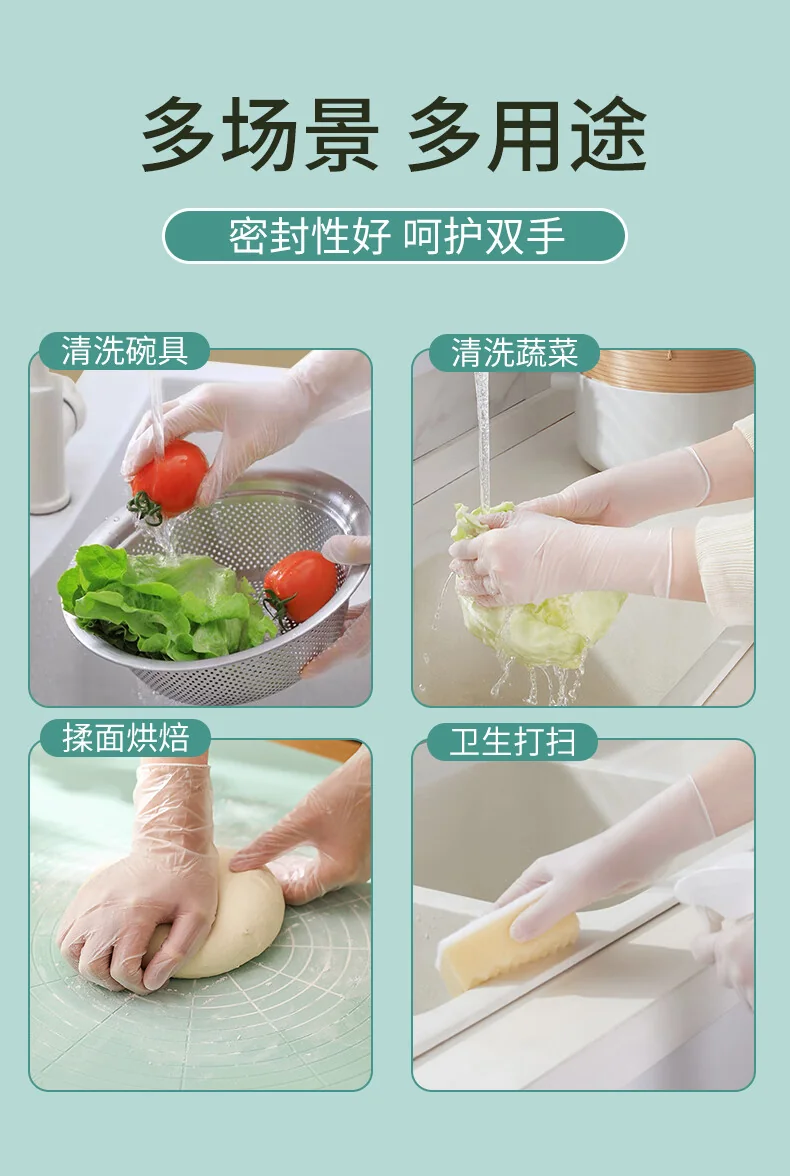 多场景 多用途

密封性好 呵护双手

清洗碗具

清洗蔬菜

揉面烘焙

卫生打扫