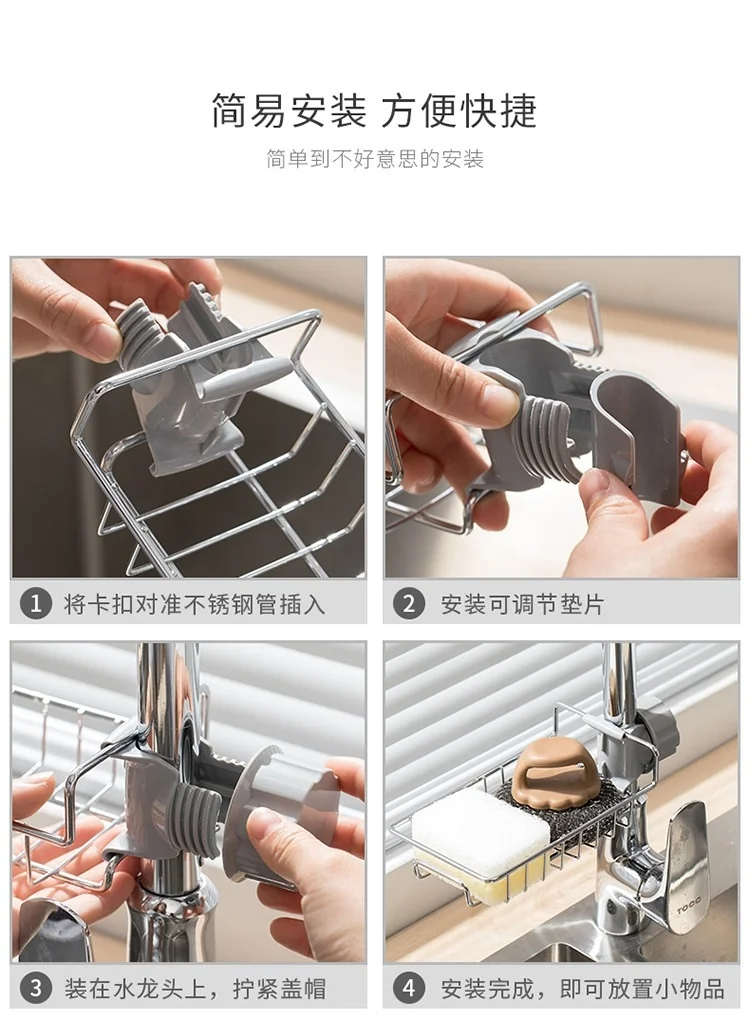 简易安装 方便快捷

简单到不好意思的安装

1 将卡扣对准不锈钢管插入

2 安装可调节垫片

3 装在水龙头上，拧紧盖帽

4 安装完成，即可放置小物品