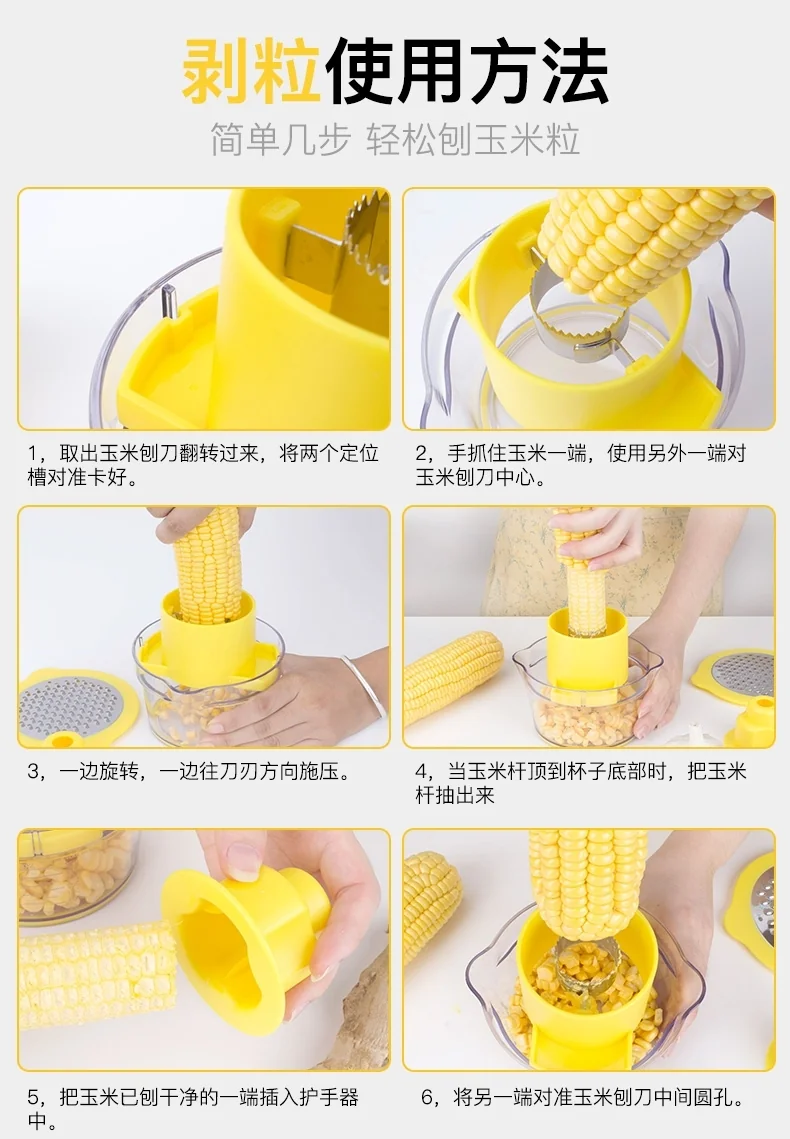 剥粒使用方法

简单几步 轻松刨玉米粒

1，取出玉米刨刀翻转过来，将两个定位槽对准卡好。

2，手抓住玉米一端，使用另外一端对玉米刨刀中心。

3，一边旋转，一边往刀刃方向施压。

4，当玉米杆顶到杯子底部时，把玉米杆抽出来

5，把玉米已刨干净的一端插入护手器中。

6，将另一端对准玉米刨刀中间圆孔。