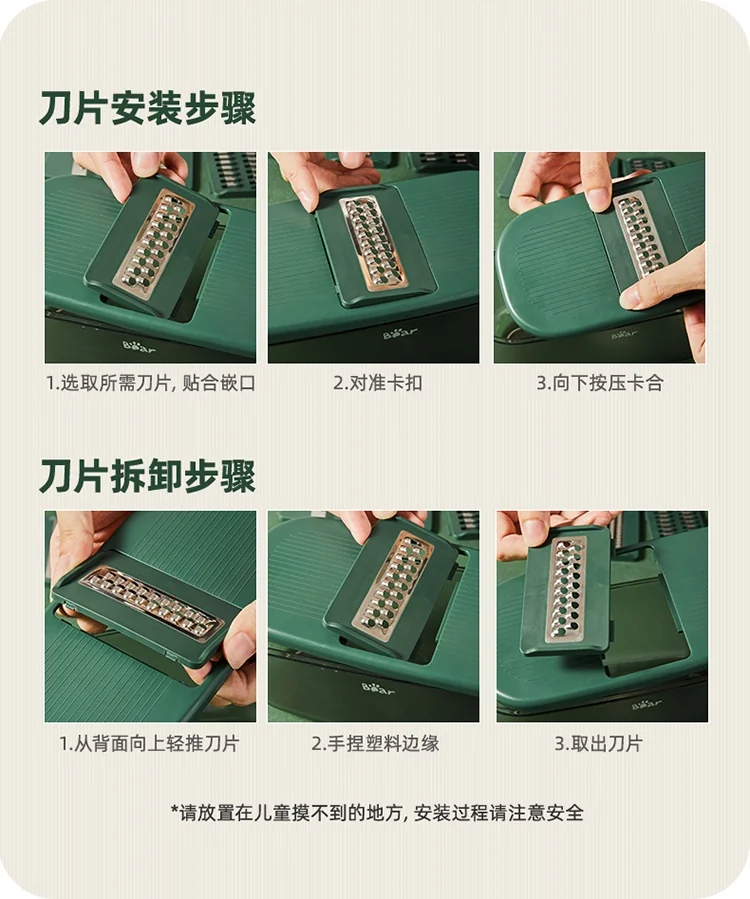 刀片安装步骤

1.选取所需刀片，贴合嵌口

2.对准卡扣

3.向下按压卡合

刀片拆卸步骤

1.从背面向上轻推刀片

2.手捏塑料边缘

3.取出刀片

*请放置在儿童摸不到的地方，安装过程请注意安全